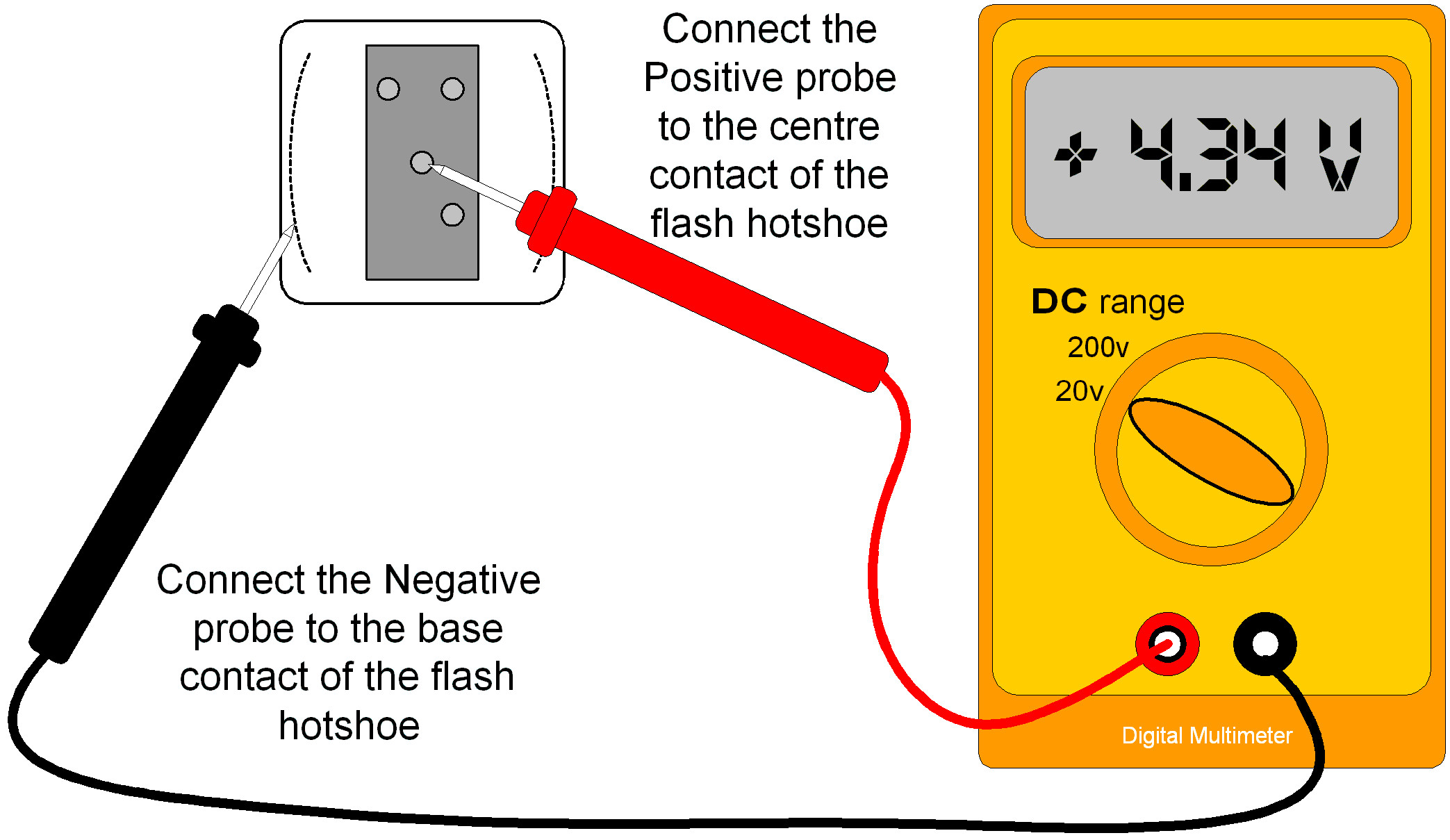 Connect the Positive probe to the centre contact of the flash hotshoe

+ 4.34 V

DC range

200v

20v

Connect the Negative probe to the base contact of the flash hotshoe

Digital Multimeter